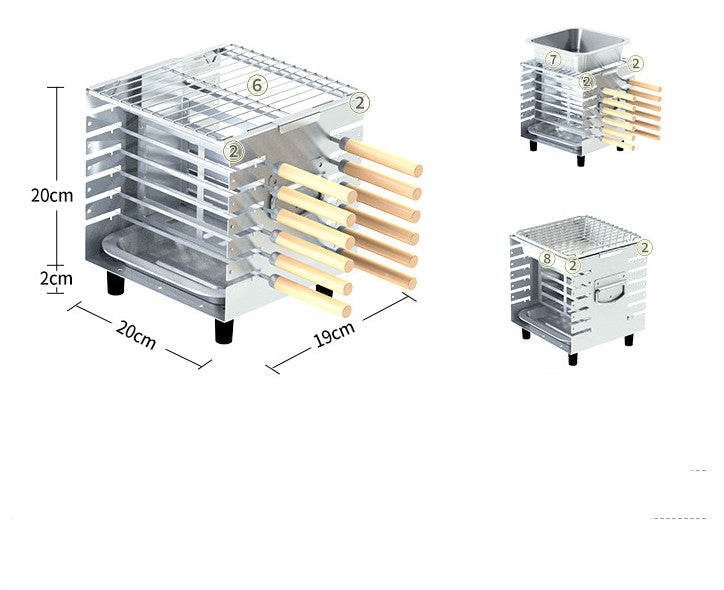 6
2
2
20cm
2cm
20cm
19cm
7
2
2
8
2
2